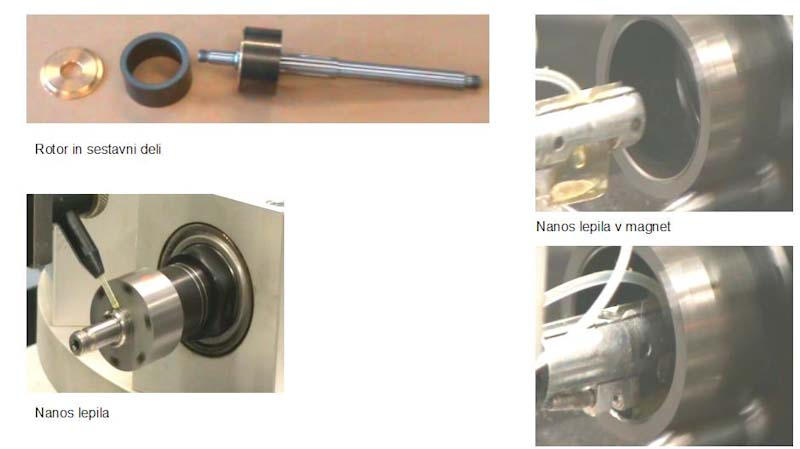 Rotor in sestavni deli

Nanos lepila

Nanos lepila v magnet